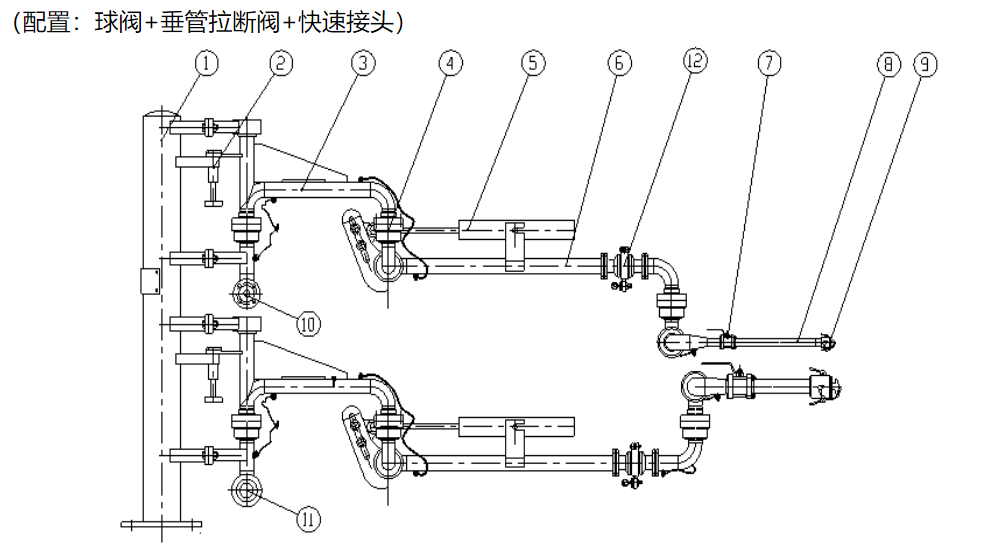 (配置：球阀+垂管拉断阀+快速接头)

①
②
③
④
⑤
⑥
⑫
⑦
⑧
⑨
⑩
⑪